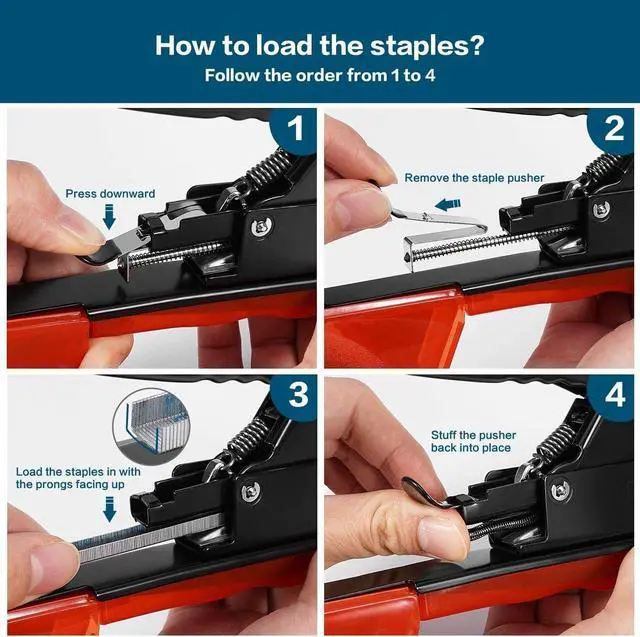 How to load the staples?
Follow the order from 1 to 4

1
Press downward

2
Remove the staple pusher

3
Load the staples in with the prongs facing up

4
Stuff the pusher back into place