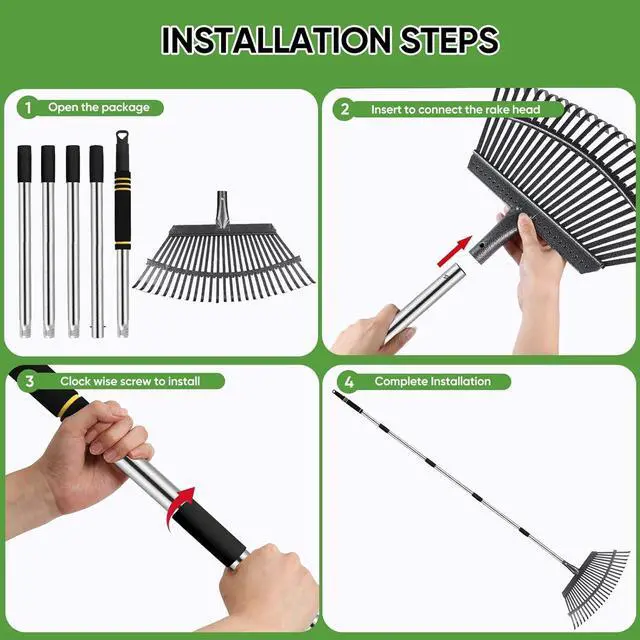 INSTALLATION STEPS

1 Open the package

2 Insert to connect the rake head

3 Clock wise screw to install

4 Complete Installation