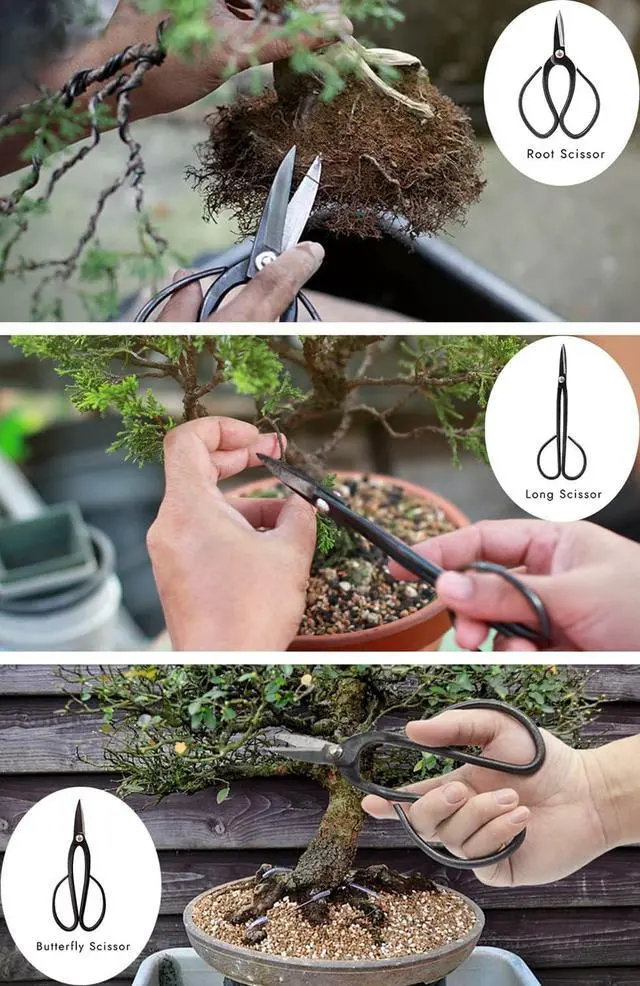 Root Scissor

Long Scissor

Butterfly Scissor