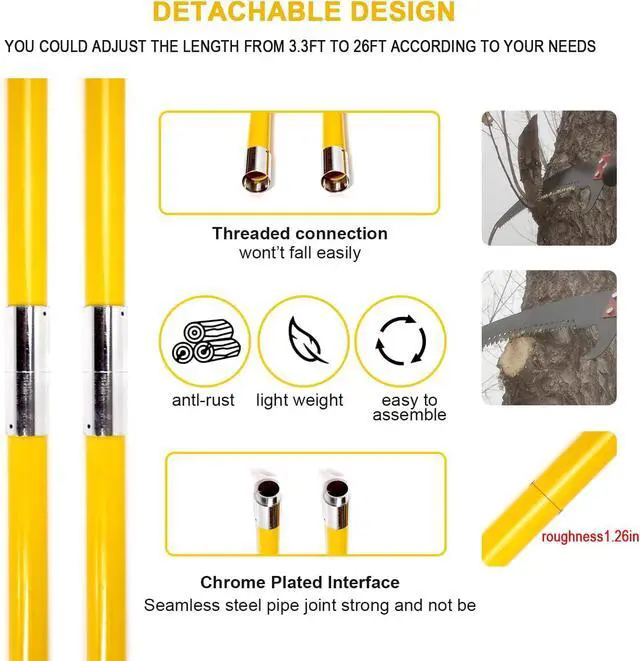 DETACHABLE DESIGN

YOU COULD ADJUST THE LENGTH FROM 3.3FT TO 26FT ACCORDING TO YOUR NEEDS

Threaded connection
won't fall easily

antl-rust

light weight

easy to assemble

roughness1.26in

Chrome Plated Interface
Seamless steel pipe joint strong and not be