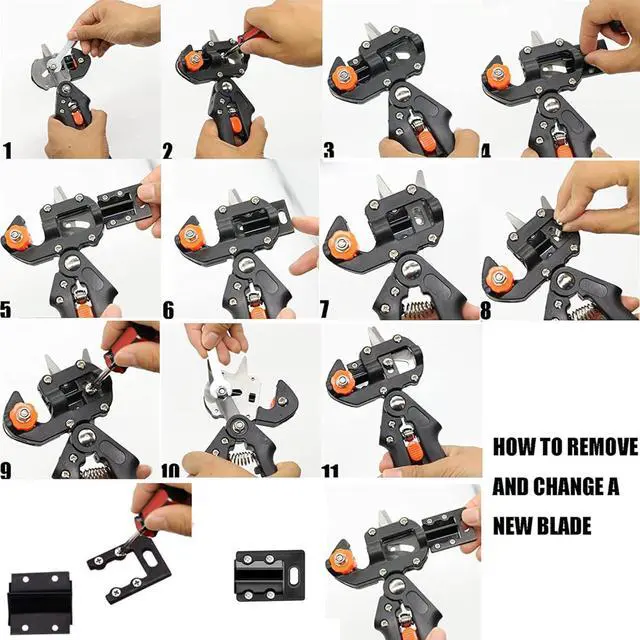 1 2 3 4

5 6 7 8

9 10 11

HOW TO REMOVE AND CHANGE A NEW BLADE