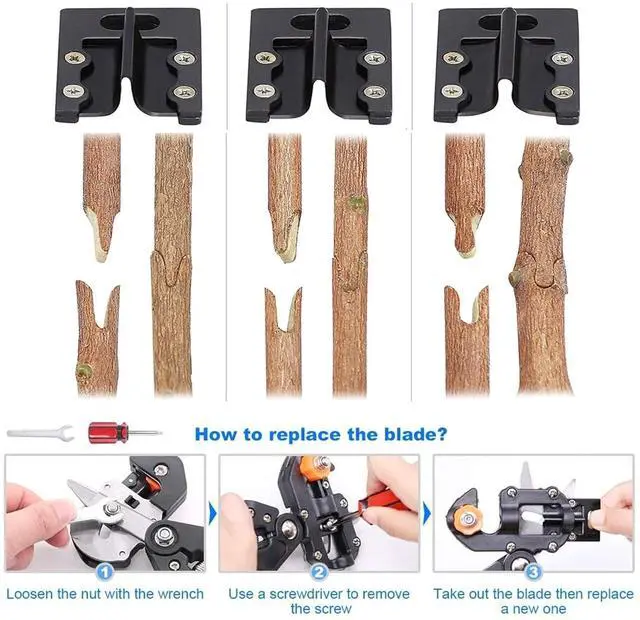 How to replace the blade?

1
Loosen the nut with the wrench

2
Use a screwdriver to remove the screw

3
Take out the blade then replace a new one