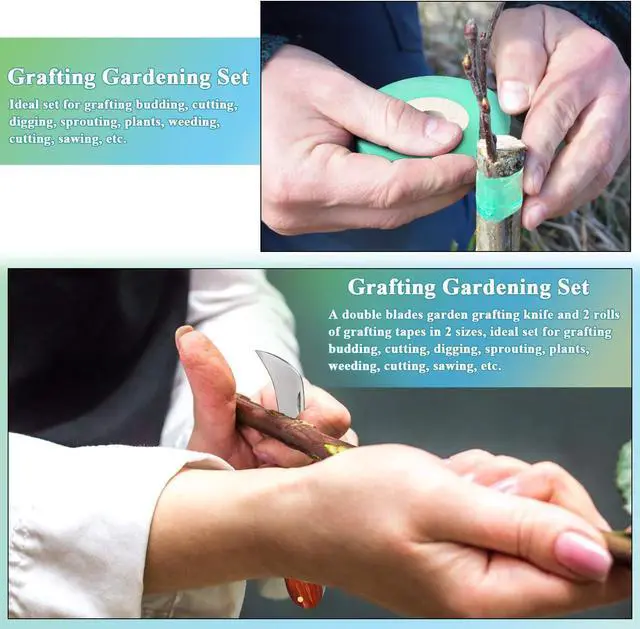 Grafting Gardening Set
Ideal set for grafting budding, cutting, digging, sprouting, plants, weeding, cutting, sawing, etc.

Grafting Gardening Set
A double blades garden grafting knife and 2 rolls of grafting tapes in 2 sizes, ideal set for grafting budding, cutting, digging, sprouting, plants, weeding, cutting, sawing, etc.