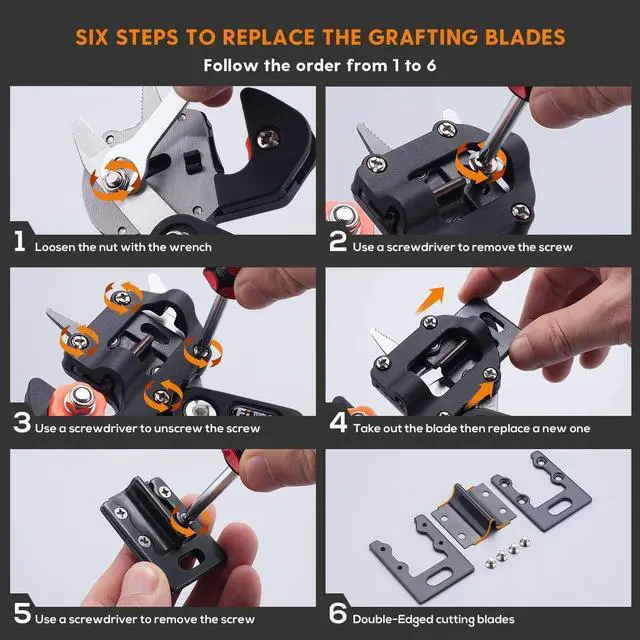 SIX STEPS TO REPLACE THE GRAFTING BLADES

Follow the order from 1 to 6

1 Loosen the nut with the wrench

2 Use a screwdriver to remove the screw

3 Use a screwdriver to unscrew the screw

4 Take out the blade then replace a new one

5 Use a screwdriver to remove the screw

6 Double-Edged cutting blades