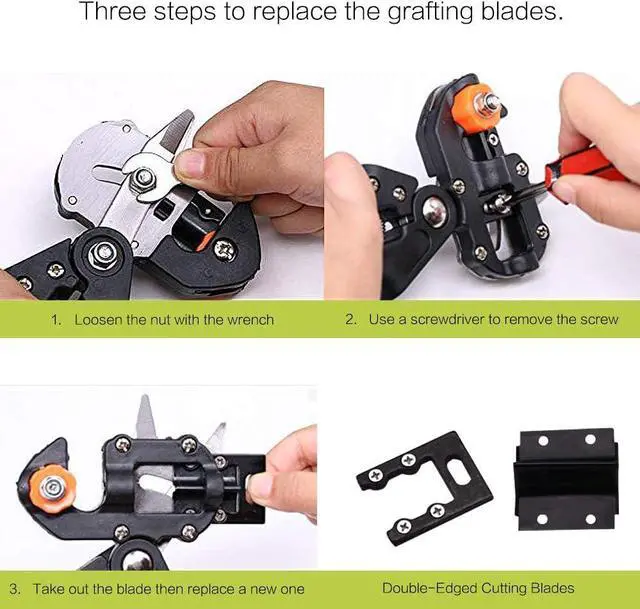 Three steps to replace the grafting blades.

1. Loosen the nut with the wrench

2. Use a screwdriver to remove the screw

3. Take out the blade then replace a new one

Double-Edged Cutting Blades