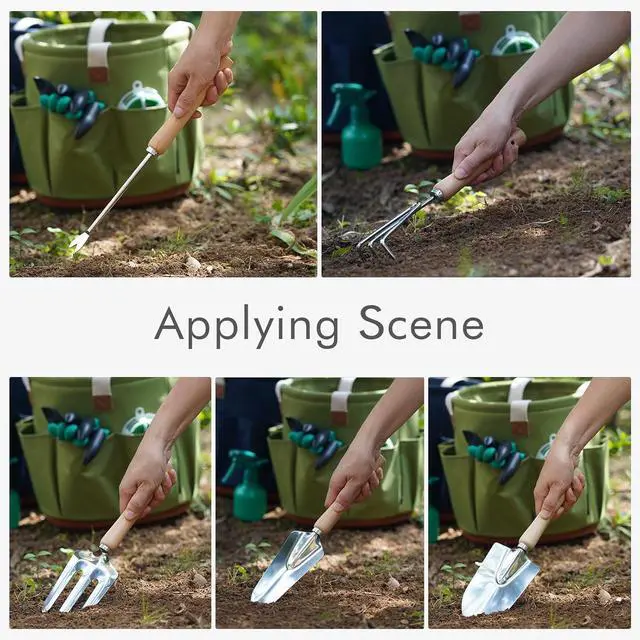 Applying Scene