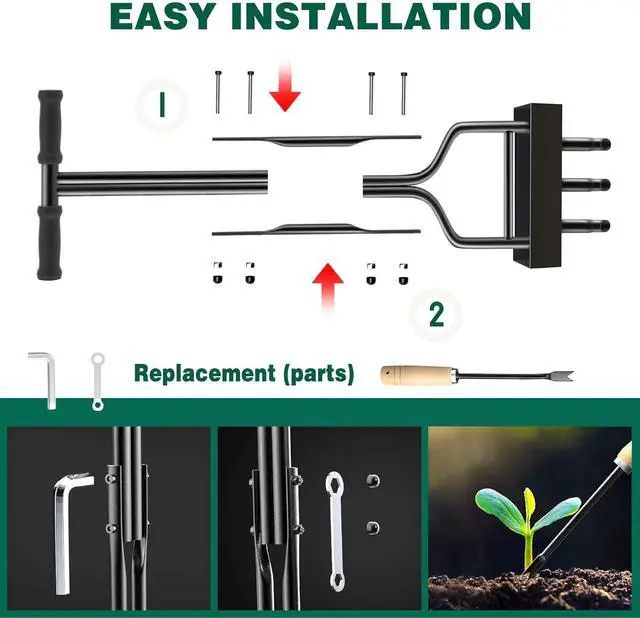 EASY INSTALLATION

1

2

Replacement (parts)