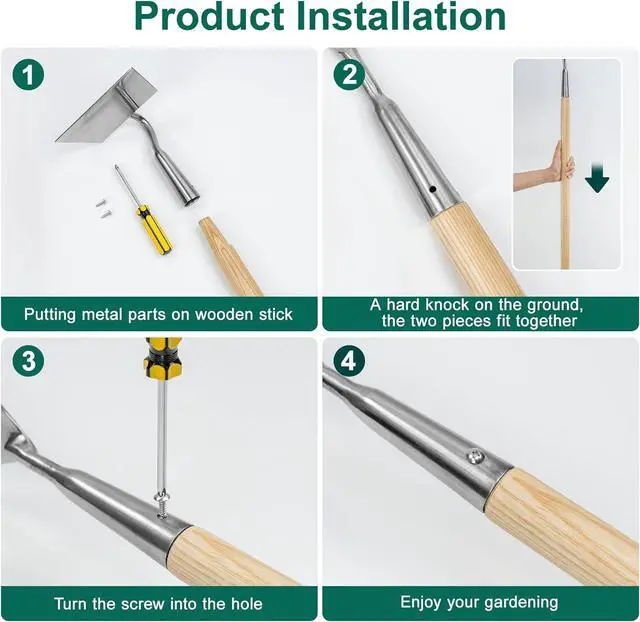 Product Installation

1

Putting metal parts on wooden stick

2

A hard knock on the ground, the two pieces fit together

3

Turn the screw into the hole

4

Enjoy your gardening