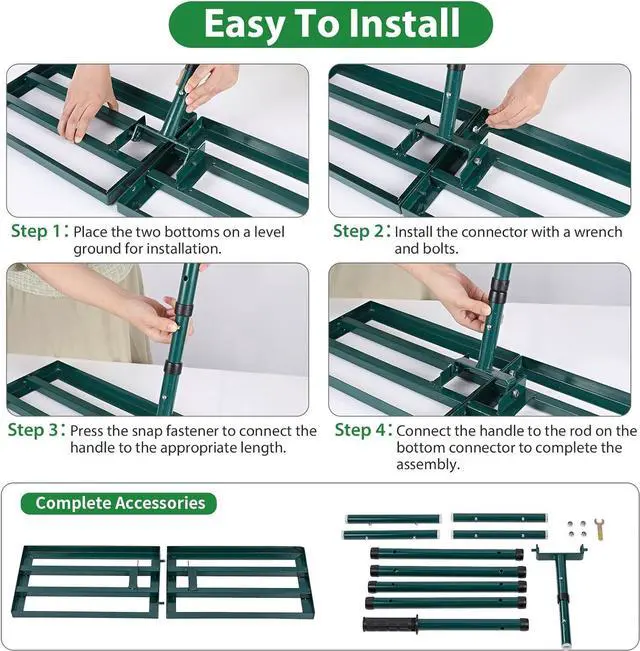 Easy To Install

Step 1: Place the two bottoms on a level ground for installation.

Step 2: Install the connector with a wrench and bolts.

Step 3: Press the snap fastener to connect the handle to the appropriate length.

Step 4: Connect the handle to the rod on the bottom connector to complete the assembly.

Complete Accessories