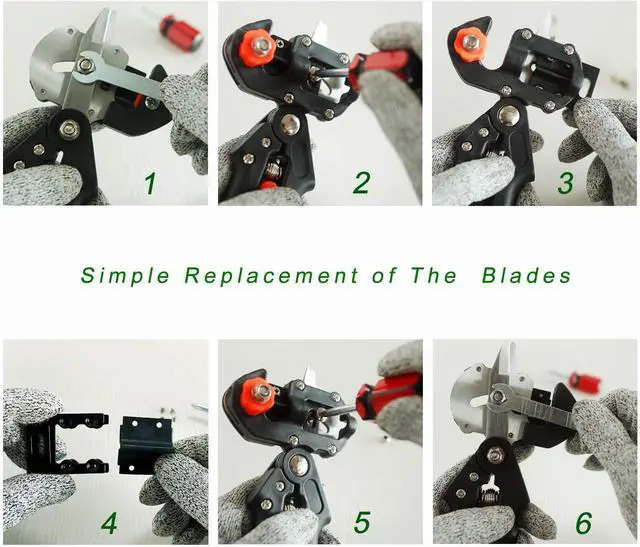 1

2

3

Simple Replacement of The Blades

4

5

6