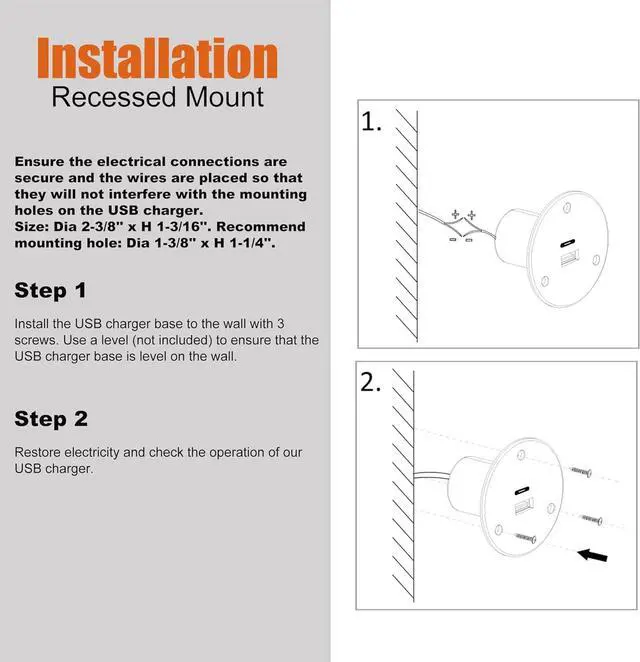 Installation
Recessed Mount

Ensure the electrical connections are secure and the wires are placed so that they will not interfere with the mounting holes on the USB charger.
Size: Dia 2-3/8" x H 1-3/16". Recommend mounting hole: Dia 1-3/8" x H 1-1/4".

Step 1

Install the USB charger base to the wall with 3 screws. Use a level (not included) to ensure that the USB charger base is level on the wall.

Step 2

Restore electricity and check the operation of our USB charger.

1.

+ +
- -

2.