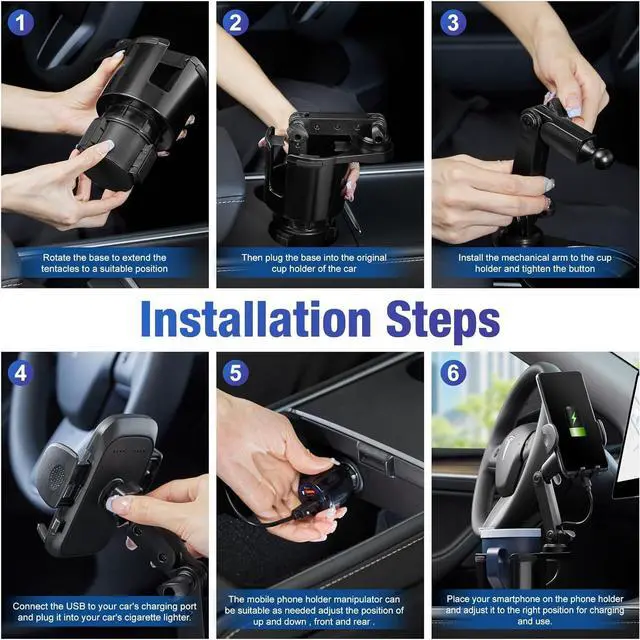 1

Rotate the base to extend the tentacles to a suitable position

2

Then plug the base into the original cup holder of the car

3

Install the mechanical arm to the cup holder and tighten the button

Installation Steps

4

Connect the USB to your car's charging port and plug it into your car's cigarette lighter.

5

The mobile phone holder manipulator can be suitable as needed adjust the position of up and down , front and rear .

6

Place your smartphone on the phone holder and adjust it to the right position for charging and use.