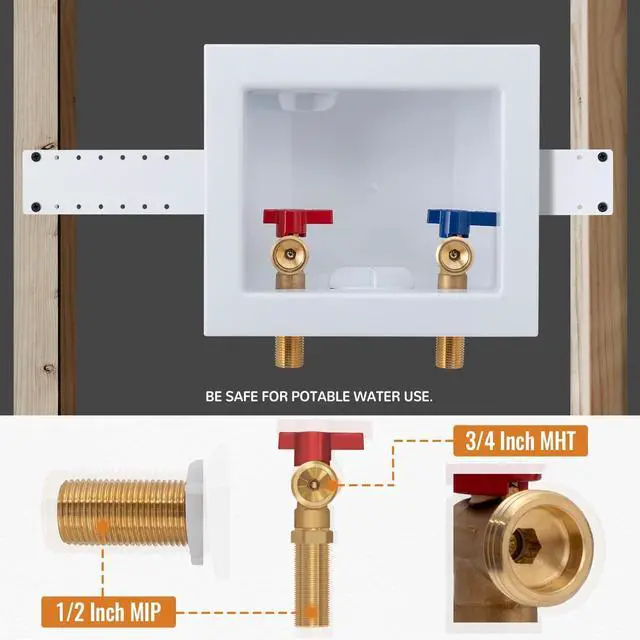 BE SAFE FOR POTABLE WATER USE.

3/4 Inch MHT

1/2 Inch MIP