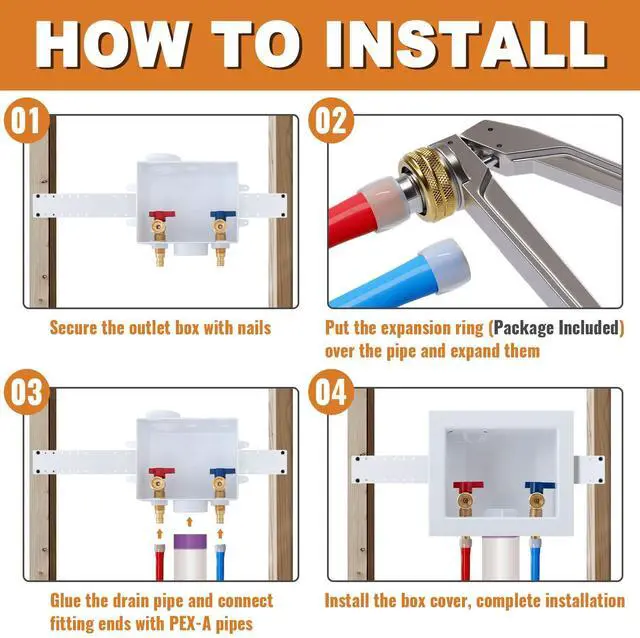 HOW TO INSTALL

01

Secure the outlet box with nails

02

Put the expansion ring (Package Included) over the pipe and expand them

03

Glue the drain pipe and connect fitting ends with PEX-A pipes

04

Install the box cover, complete installation