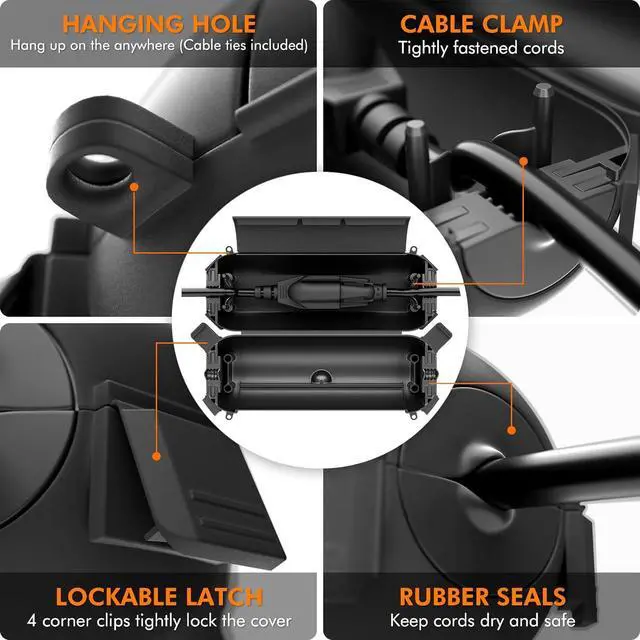 HANGING HOLE
Hang up on the anywhere (Cable ties included)

CABLE CLAMP
Tightly fastened cords

LOCKABLE LATCH
4 corner clips tightly lock the cover

RUBBER SEALS
Keep cords dry and safe