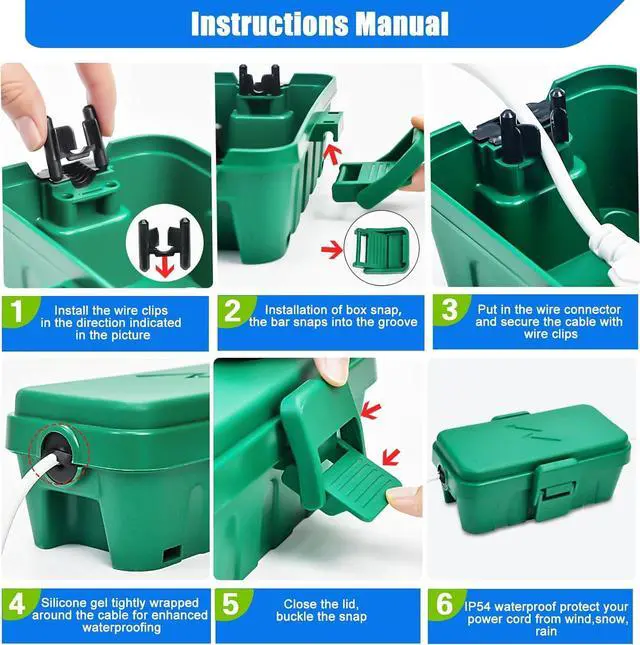 Instructions Manual

1 Install the wire clips in the direction indicated in the picture

2 Installation of box snap, the bar snaps into the groove

3 Put in the wire connector and secure the cable with wire clips

4 Silicone gel tightly wrapped around the cable for enhanced waterproofing

5 Close the lid, buckle the snap

6 IP54 waterproof protect your power cord from wind,snow, rain