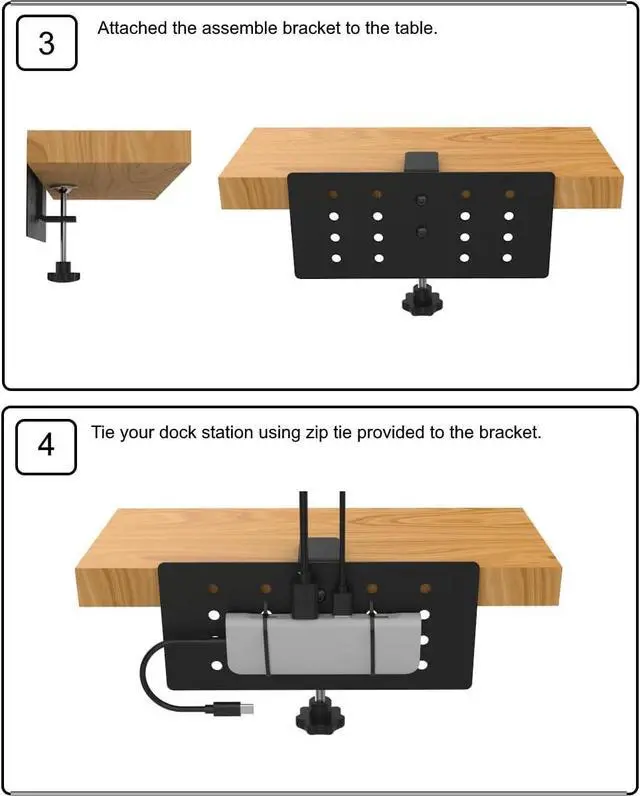 3

Attached the assemble bracket to the table.

4

Tie your dock station using zip tie provided to the bracket.