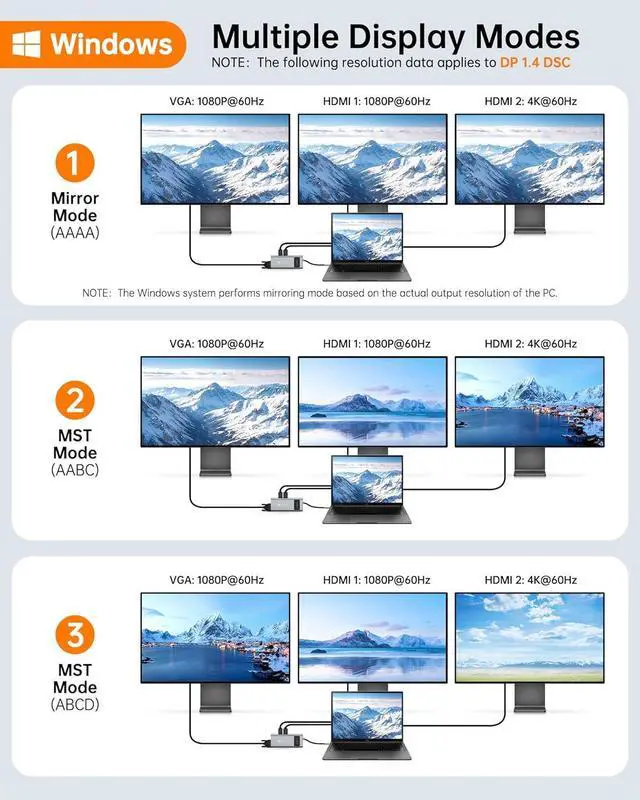 Windows

Multiple Display Modes

NOTE: The following resolution data applies to DP 1.4 DSC

1
Mirror Mode
(AAAA)

VGA: 1080P@60Hz
HDMI 1: 1080P@60Hz
HDMI 2: 4K@60Hz

NOTE: The Windows system performs mirroring mode based on the actual output resolution of the PC.

2
MST Mode
(AABC)

VGA: 1080P@60Hz
HDMI 1: 1080P@60Hz
HDMI 2: 4K@60Hz

3
MST Mode
(ABCD)

VGA: 1080P@60Hz
HDMI 1: 1080P@60Hz
HDMI 2: 4K@60Hz