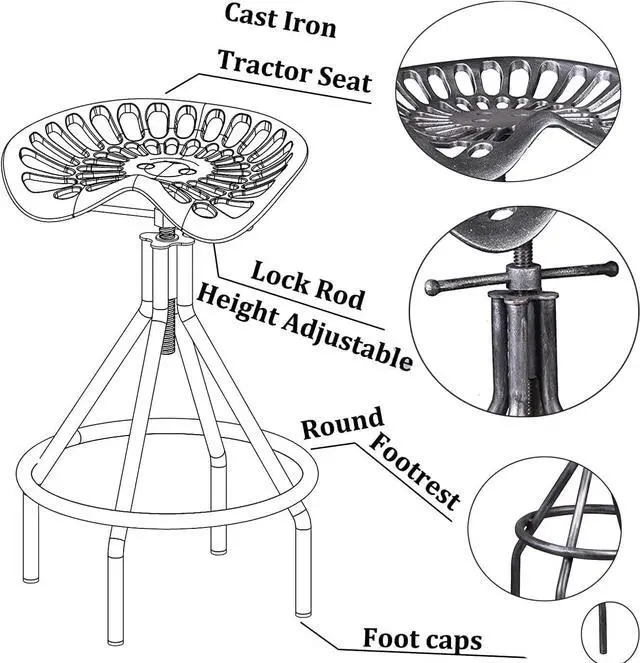 Cast Iron
Tractor Seat

Lock Rod
Height Adjustable

Round
Footrest

Foot caps