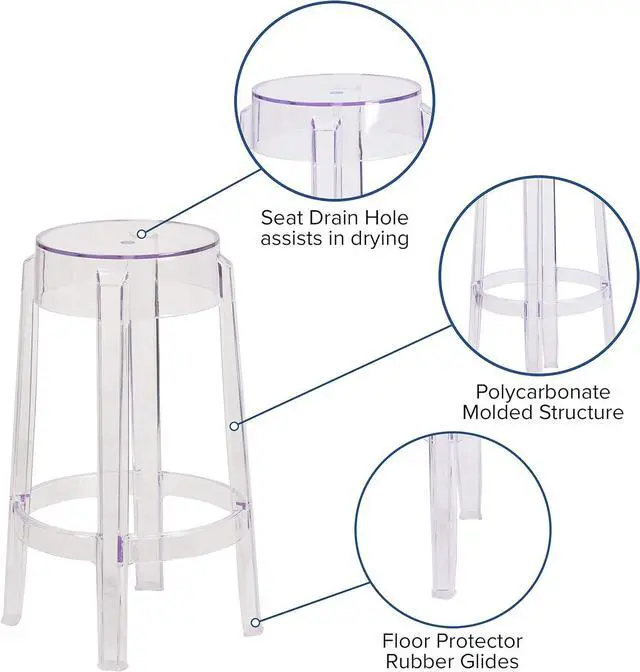 Seat Drain Hole
assists in drying

Polycarbonate
Molded Structure

Floor Protector
Rubber Glides