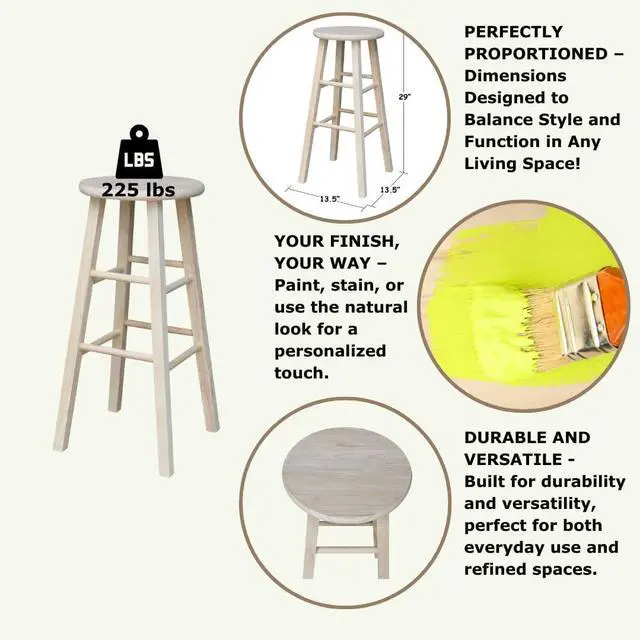 LBS
225 lbs

29"
13.5"
13.5"

PERFECTLY PROPORTIONED – Dimensions Designed to Balance Style and Function in Any Living Space!

YOUR FINISH, YOUR WAY – Paint, stain, or use the natural look for a personalized touch.

DURABLE AND VERSATILE - Built for durability and versatility, perfect for both everyday use and refined spaces.