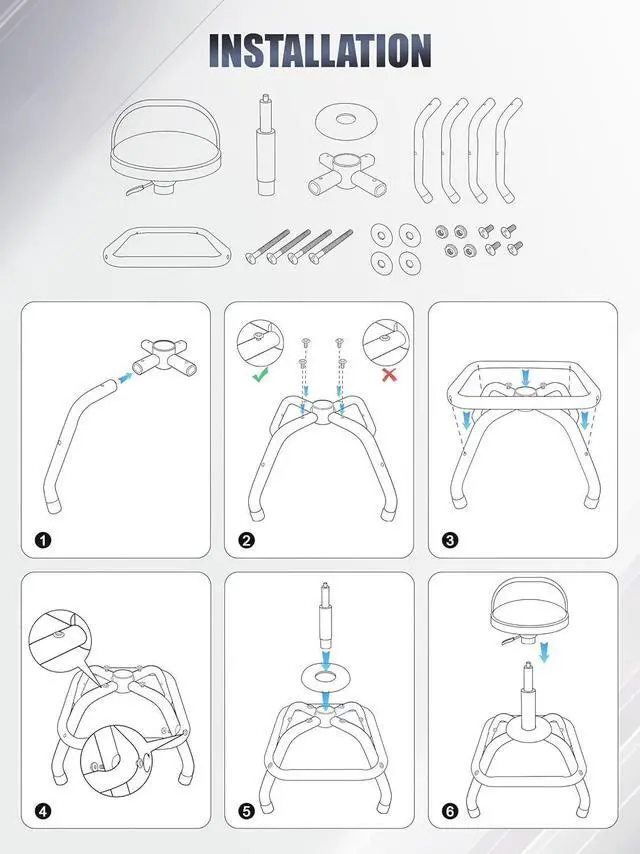 INSTALLATION

1

2

3

4

5

6