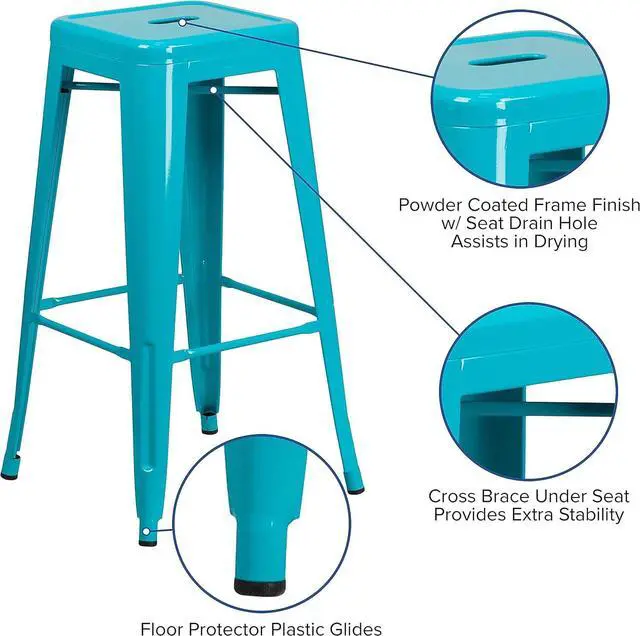 Powder Coated Frame Finish w/ Seat Drain Hole Assists in Drying

Cross Brace Under Seat Provides Extra Stability

Floor Protector Plastic Glides