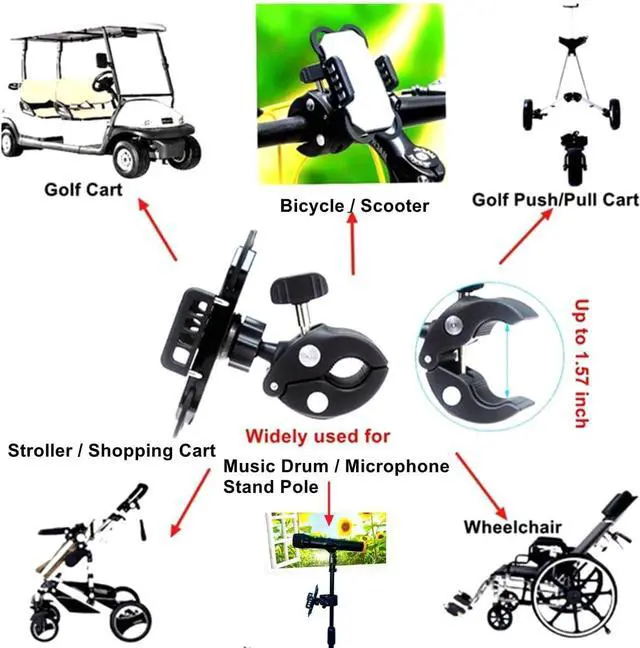 Golf Cart

Bicycle / Scooter

Golf Push/Pull Cart

Up to 1.57 inch

Widely used for

Stroller / Shopping Cart

Music Drum / Microphone Stand Pole

Wheelchair