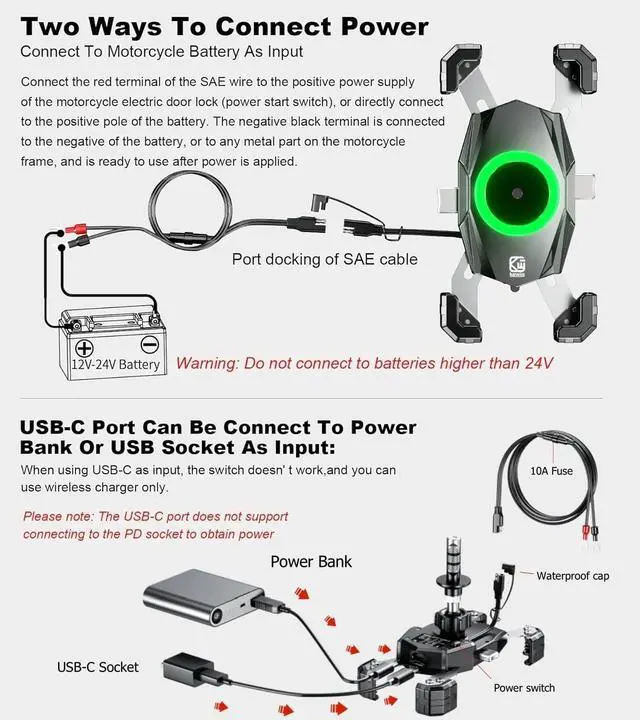 Two Ways To Connect Power

Connect To Motorcycle Battery As Input

Connect the red terminal of the SAE wire to the positive power supply of the motorcycle electric door lock (power start switch), or directly connect to the positive pole of the battery. The negative black terminal is connected to the negative of the battery, or to any metal part on the motorcycle frame, and is ready to use after power is applied.

Port docking of SAE cable

12V-24V Battery

Warning: Do not connect to batteries higher than 24V

USB-C Port Can Be Connect To Power Bank Or USB Socket As Input:

When using USB-C as input, the switch doesn' t work,and you can use wireless charger only.

Please note: The USB-C port does not support connecting to the PD socket to obtain power

10A Fuse

Power Bank

Waterproof cap

USB-C Socket

Power switch