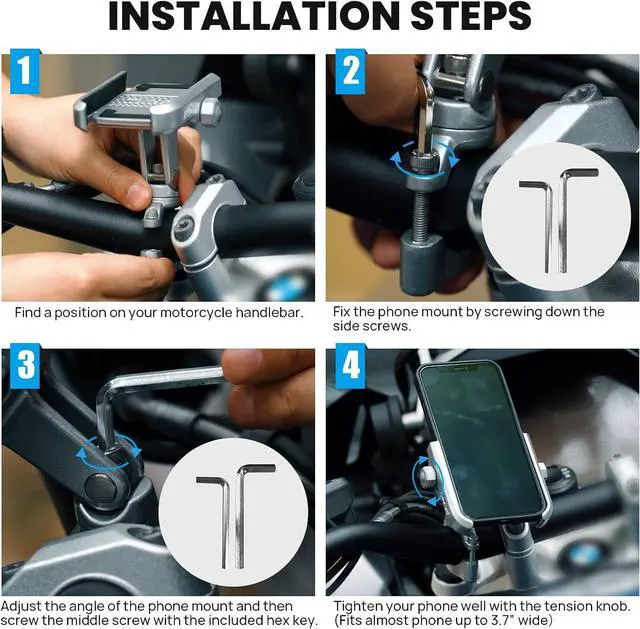 INSTALLATION STEPS

1

Find a position on your motorcycle handlebar.

2

Fix the phone mount by screwing down the side screws.

3

Adjust the angle of the phone mount and then screw the middle screw with the included hex key.

4

Tighten your phone well with the tension knob. (Fits almost phone up to 3.7" wide)