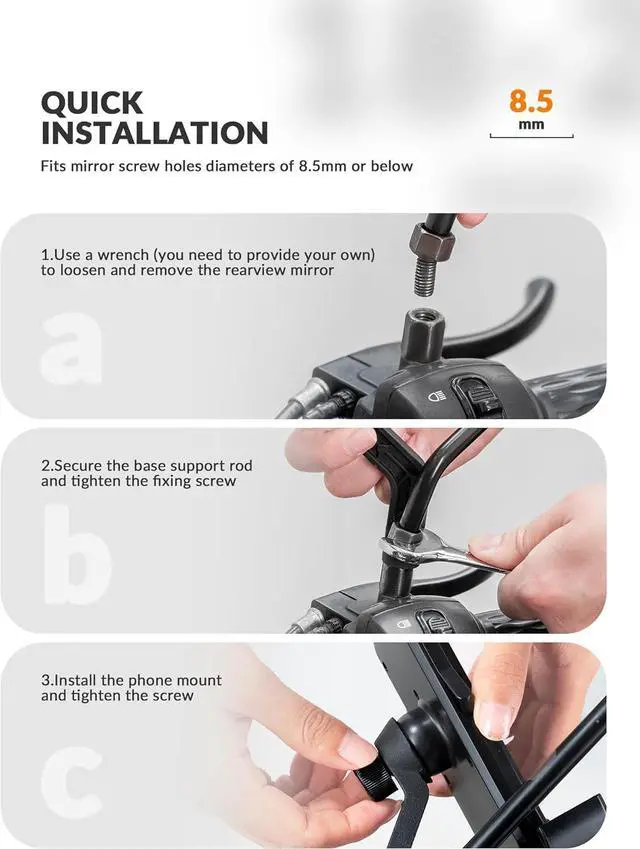 QUICK INSTALLATION

8.5 mm

Fits mirror screw holes diameters of 8.5mm or below

1.Use a wrench (you need to provide your own) to loosen and remove the rearview mirror

a

2.Secure the base support rod and tighten the fixing screw

b

3.Install the phone mount and tighten the screw

c