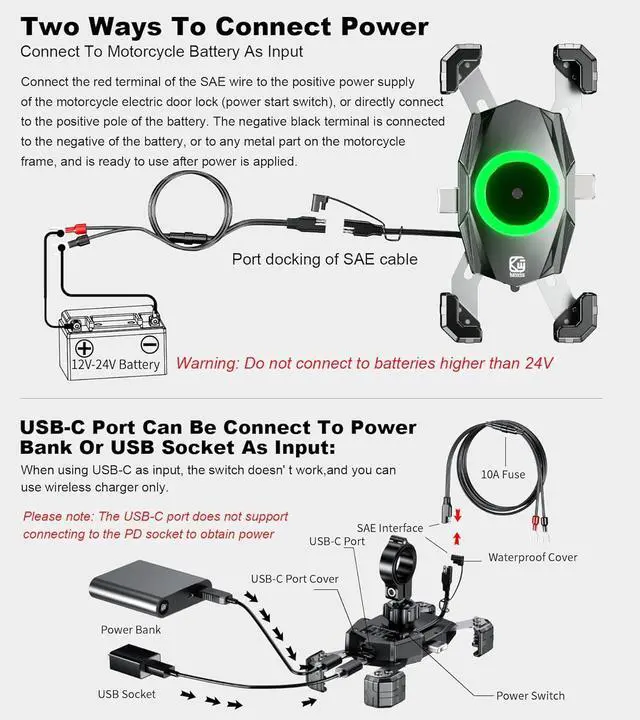 Two Ways To Connect Power

Connect To Motorcycle Battery As Input

Connect the red terminal of the SAE wire to the positive power supply of the motorcycle electric door lock (power start switch), or directly connect to the positive pole of the battery. The negative black terminal is connected to the negative of the battery, or to any metal part on the motorcycle frame, and is ready to use after power is applied.

Port docking of SAE cable

12V-24V Battery

Warning: Do not connect to batteries higher than 24V

USB-C Port Can Be Connect To Power Bank Or USB Socket As Input:

When using USB-C as input, the switch doesn' t work,and you can use wireless charger only.

Please note: The USB-C port does not support connecting to the PD socket to obtain power

10A Fuse

SAE Interface

USB-C Port

Waterproof Cover

USB-C Port Cover

Power Bank

USB Socket

Power Switch