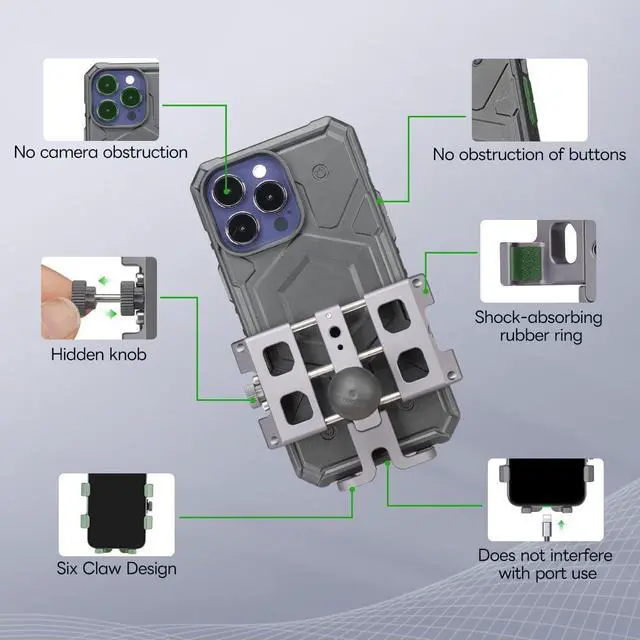 No camera obstruction

No obstruction of buttons

Hidden knob

Shock-absorbing rubber ring

Six Claw Design

Does not interfere with port use