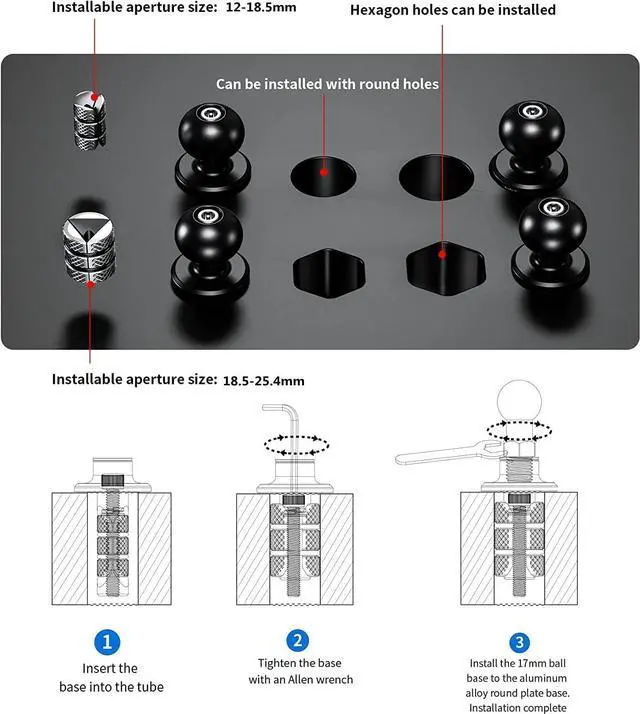 Installable aperture size: 12-18.5mm

Hexagon holes can be installed

Can be installed with round holes

Installable aperture size: 18.5-25.4mm

1
Insert the base into the tube

2
Tighten the base with an Allen wrench

3
Install the 17mm ball base to the aluminum alloy round plate base. Installation complete