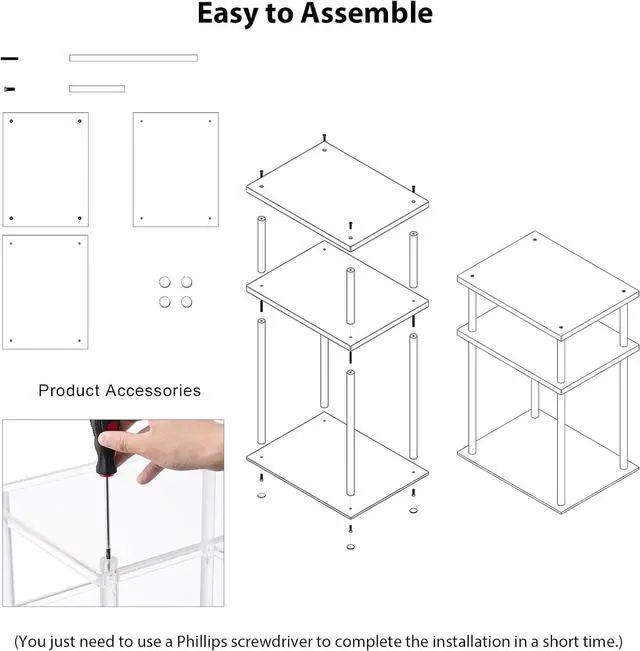 Easy to Assemble

Product Accessories

(You just need to use a Phillips screwdriver to complete the installation in a short time.)