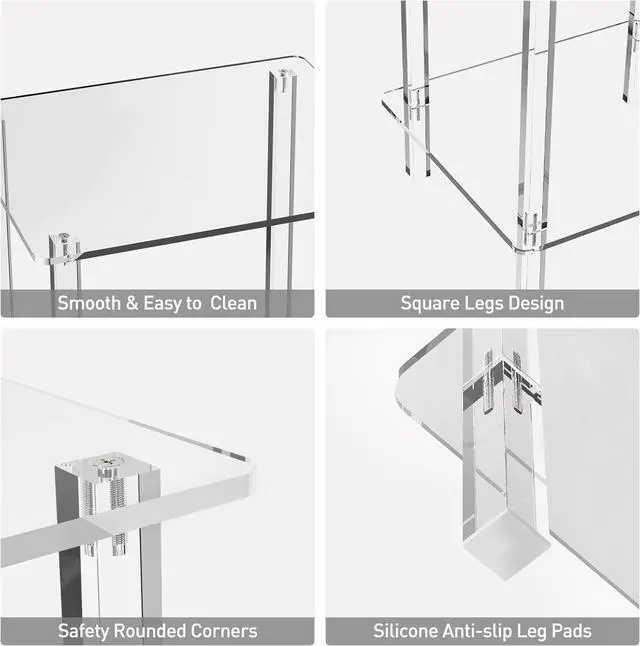 Smooth & Easy to  Clean

Square Legs Design

Safety Rounded Corners

Silicone Anti-slip Leg Pads