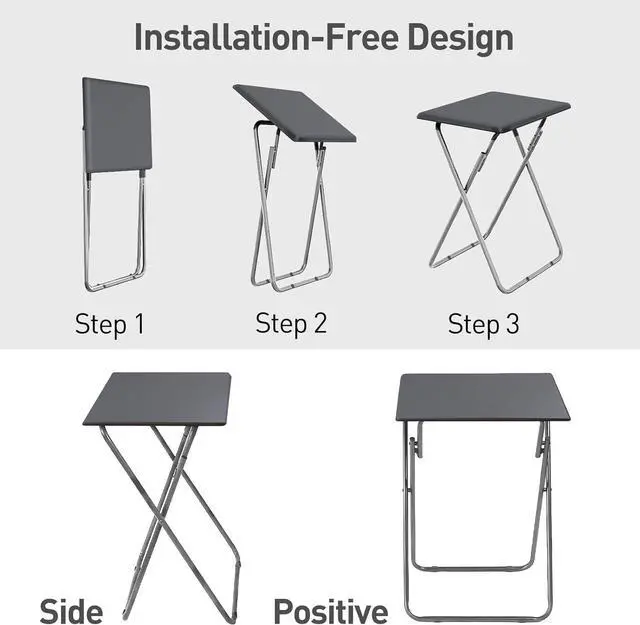 Installation-Free Design

Step 1

Step 2

Step 3

Side

Positive