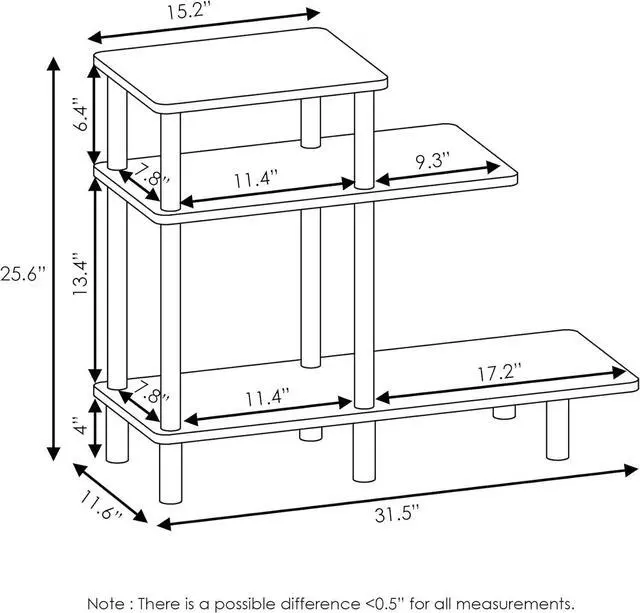 15.2"

6.4"

7.8"

11.4"

9.3"

25.6"

13.4"

7.8"

11.4"

17.2"

4"

11.6"

31.5"

Note : There is a possible difference <0.5" for all measurements.