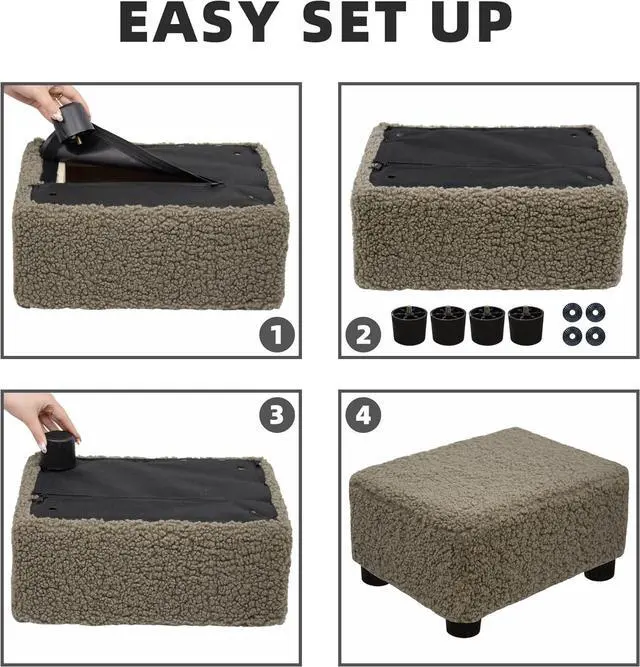 EASY SET UP

1

2

3

4