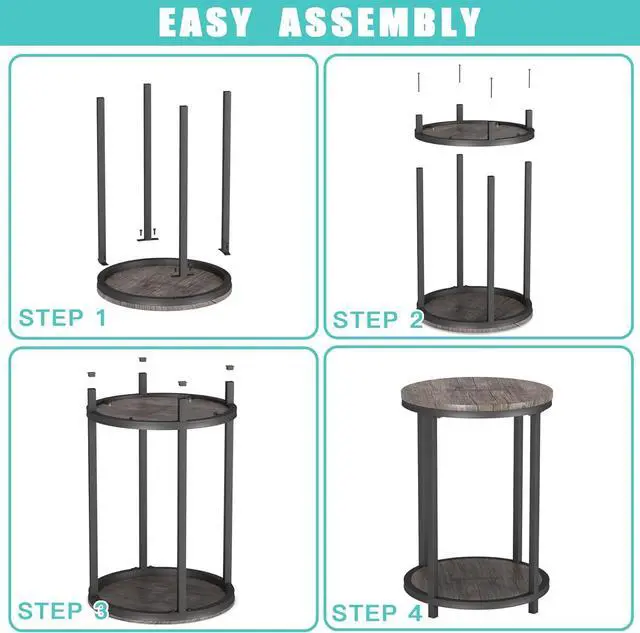 EASY ASSEMBLY

STEP 1

STEP 2

STEP 3

STEP 4