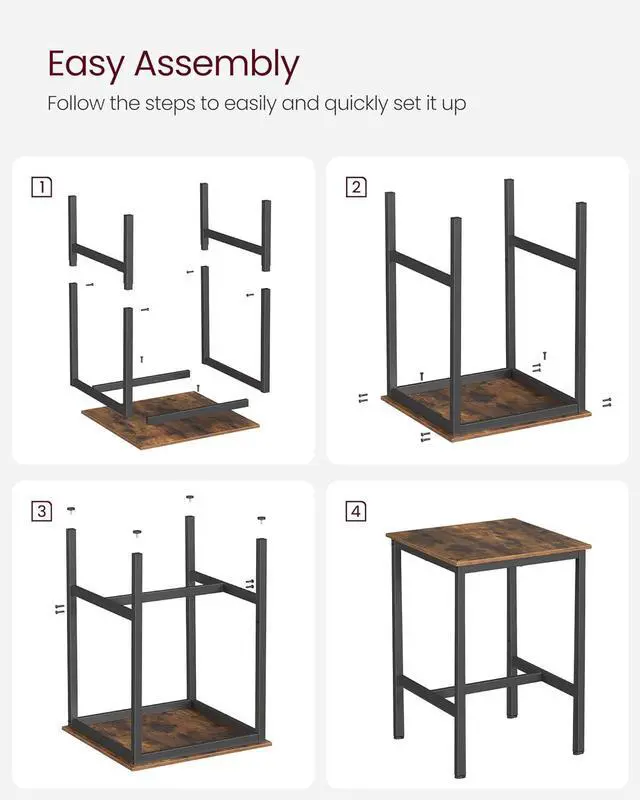 Easy Assembly

Follow the steps to easily and quickly set it up

1

2

3

4