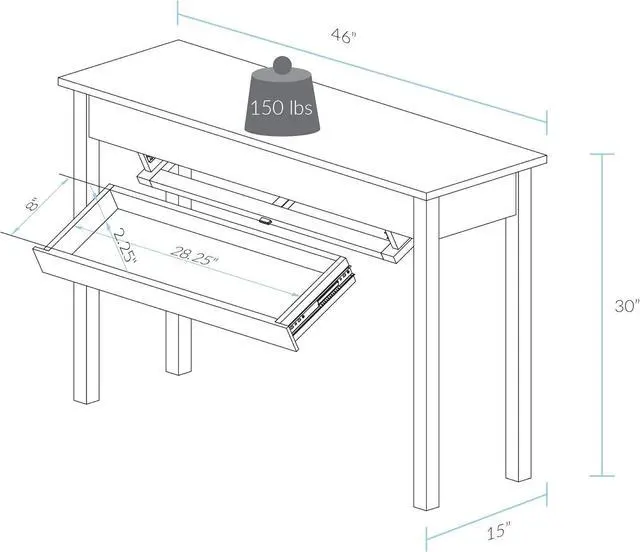 46"

150 lbs

8"

2.25"

28.25"

30"

15"