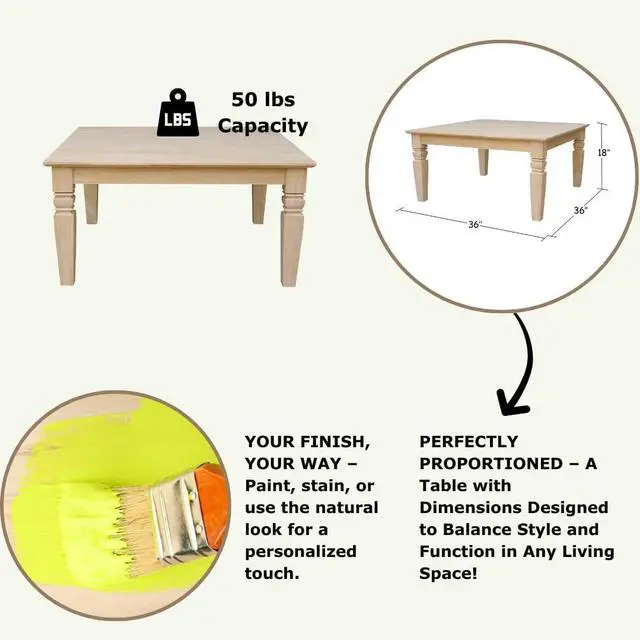 LBS

50 lbs Capacity

18"

36"

36"

YOUR FINISH, YOUR WAY – Paint, stain, or use the natural look for a personalized touch.

PERFECTLY PROPORTIONED – A Table with Dimensions Designed to Balance Style and Function in Any Living Space!