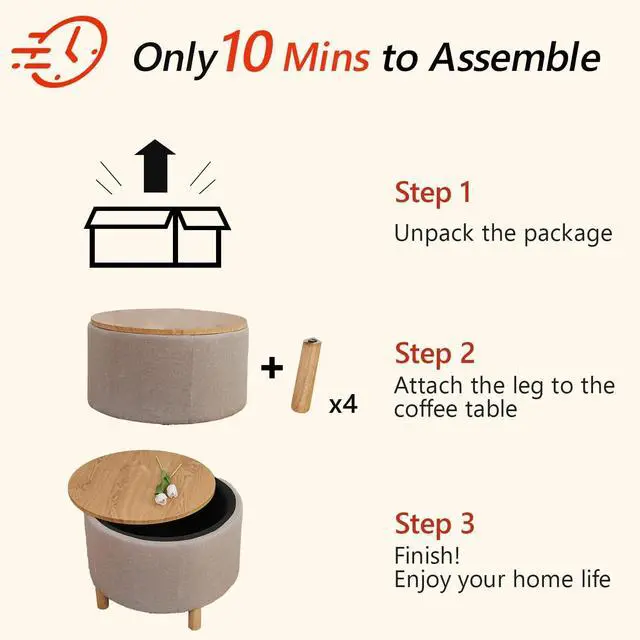 Only 10 Mins to Assemble

Step 1
Unpack the package

+ x4

Step 2
Attach the leg to the coffee table

Step 3
Finish!
Enjoy your home life