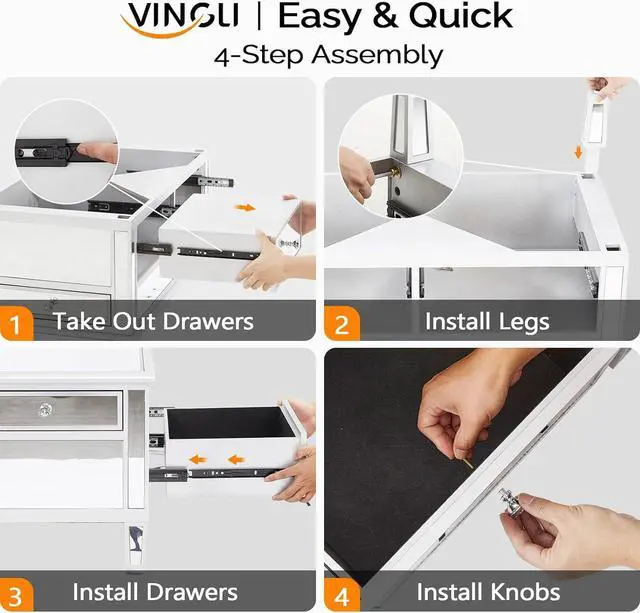 VINGLI | Easy & Quick
4-Step Assembly

1 Take Out Drawers

2 Install Legs

3 Install Drawers

4 Install Knobs