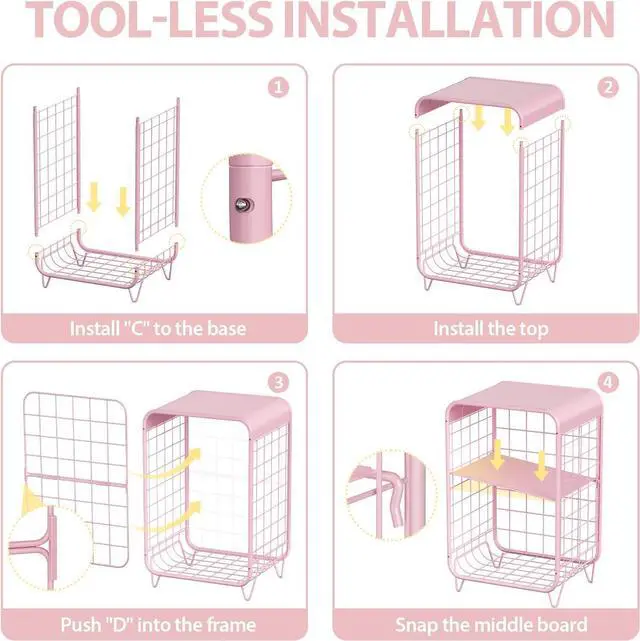 TOOL-LESS INSTALLATION

1

Install "C" to the base

2

Install the top

3

Push "D" into the frame

4

Snap the middle board