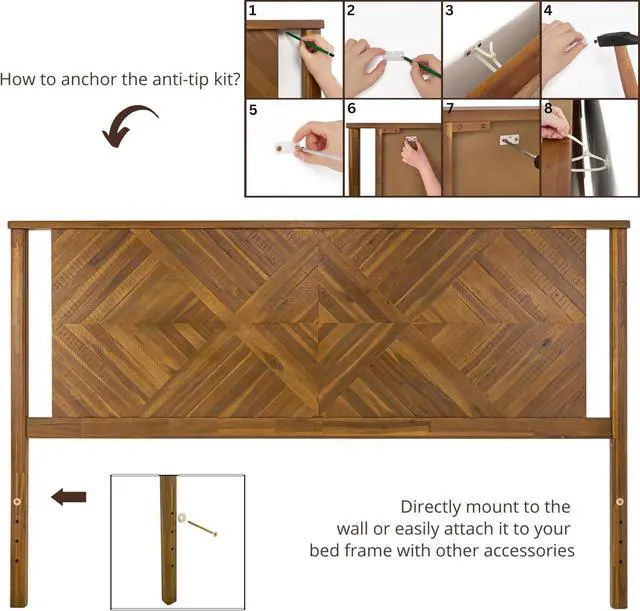 How to anchor the anti-tip kit?

1
2
3
4
5
6
7
8

Directly mount to the wall or easily attach it to your bed frame with other accessories