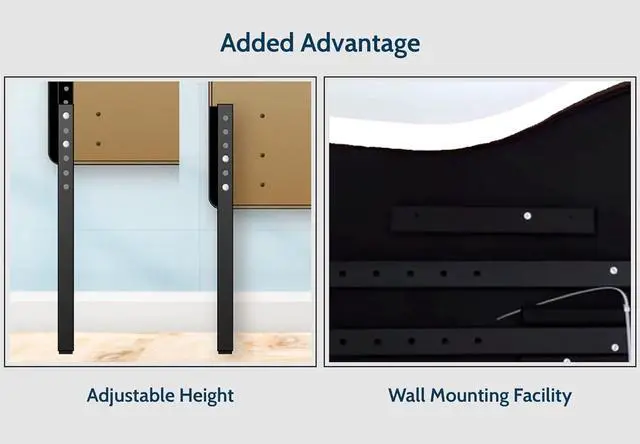 Added Advantage

Adjustable Height

Wall Mounting Facility