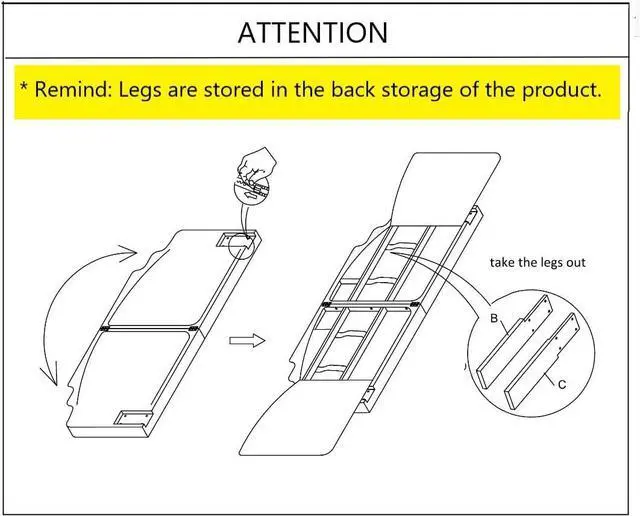 ATTENTION

* Remind: Legs are stored in the back storage of the product.

take the legs out

B

C