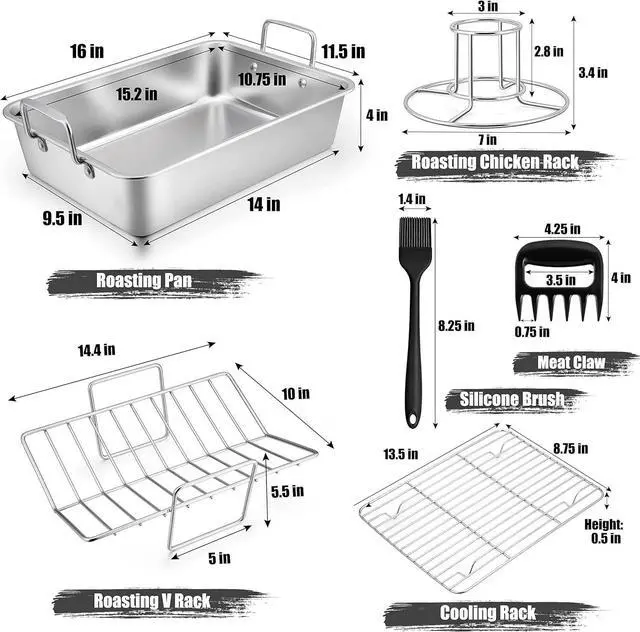 16 in
11.5 in
15.2 in
10.75 in
4 in
9.5 in
14 in
Roasting Pan

3 in
2.8 in
3.4 in
7 in
Roasting Chicken Rack

1.4 in
8.25 in
Silicone Brush

4.25 in
3.5 in
4 in
0.75 in
Meat Claw

14.4 in
10 in
5.5 in
5 in
Roasting V Rack

13.5 in
8.75 in
Height: 0.5 in
Cooling Rack